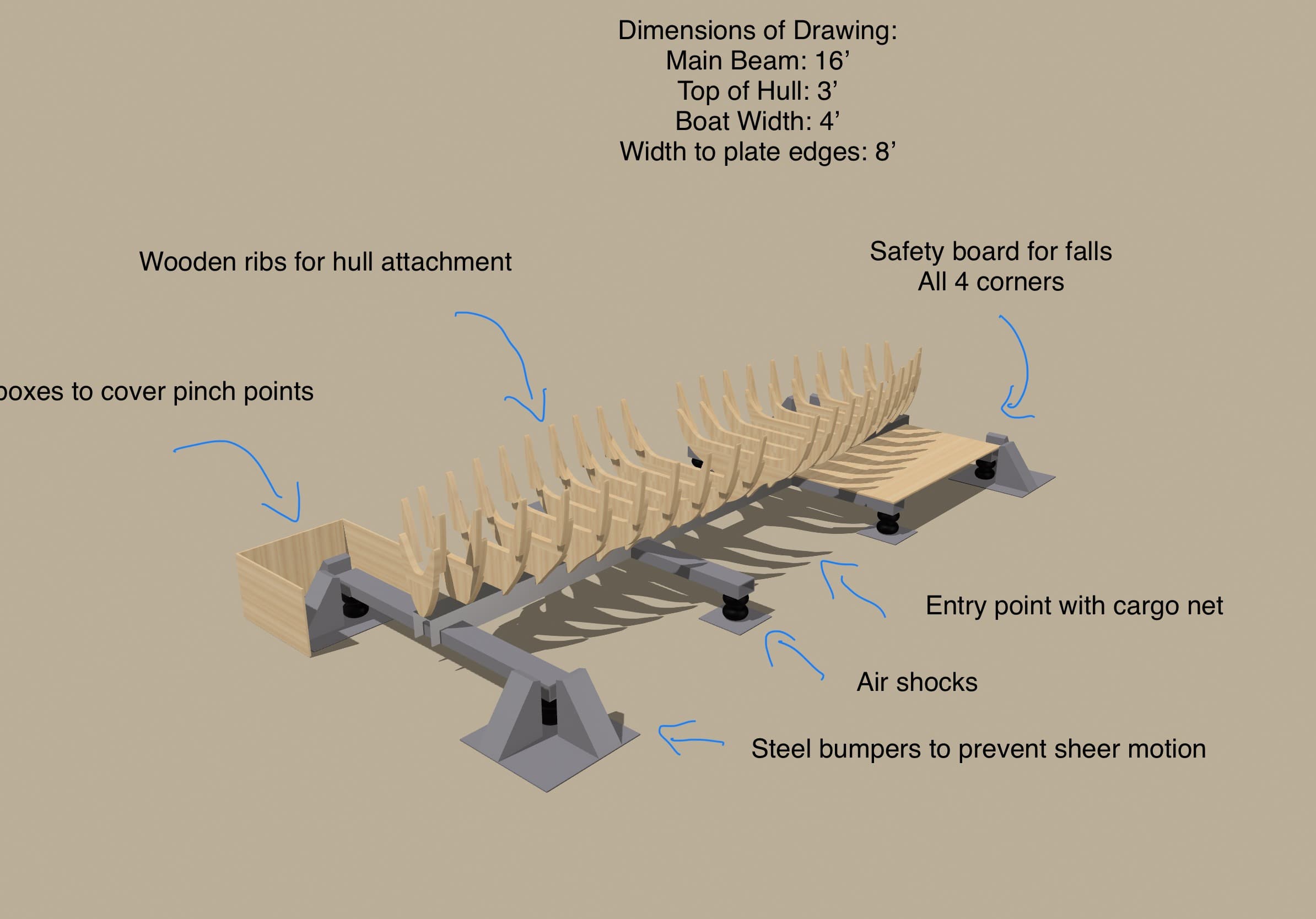 Dimensions of Drawing:
Main Beam: 16’
Top of Hull: 3’
Boat Width: 4’
Width to plate edges: 8’

Wooden ribs for hull attachment

Safety board for falls
All 4 corners

boxes to cover pinch points

Entry point with cargo net

Air shocks

Steel bumpers to prevent sheer motion